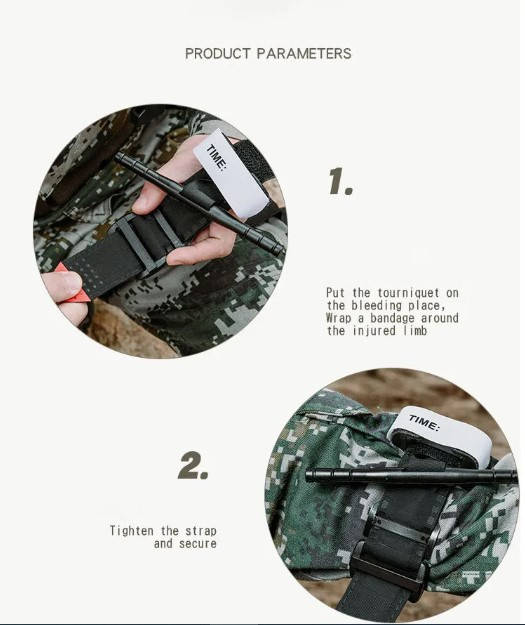 PRODUCT PARAMETERS

TIME:

1.

Put the tourniquet on the bleeding place, Wrap a bandage around the injured limb

TIME:

2.

Tighten the strap and secure